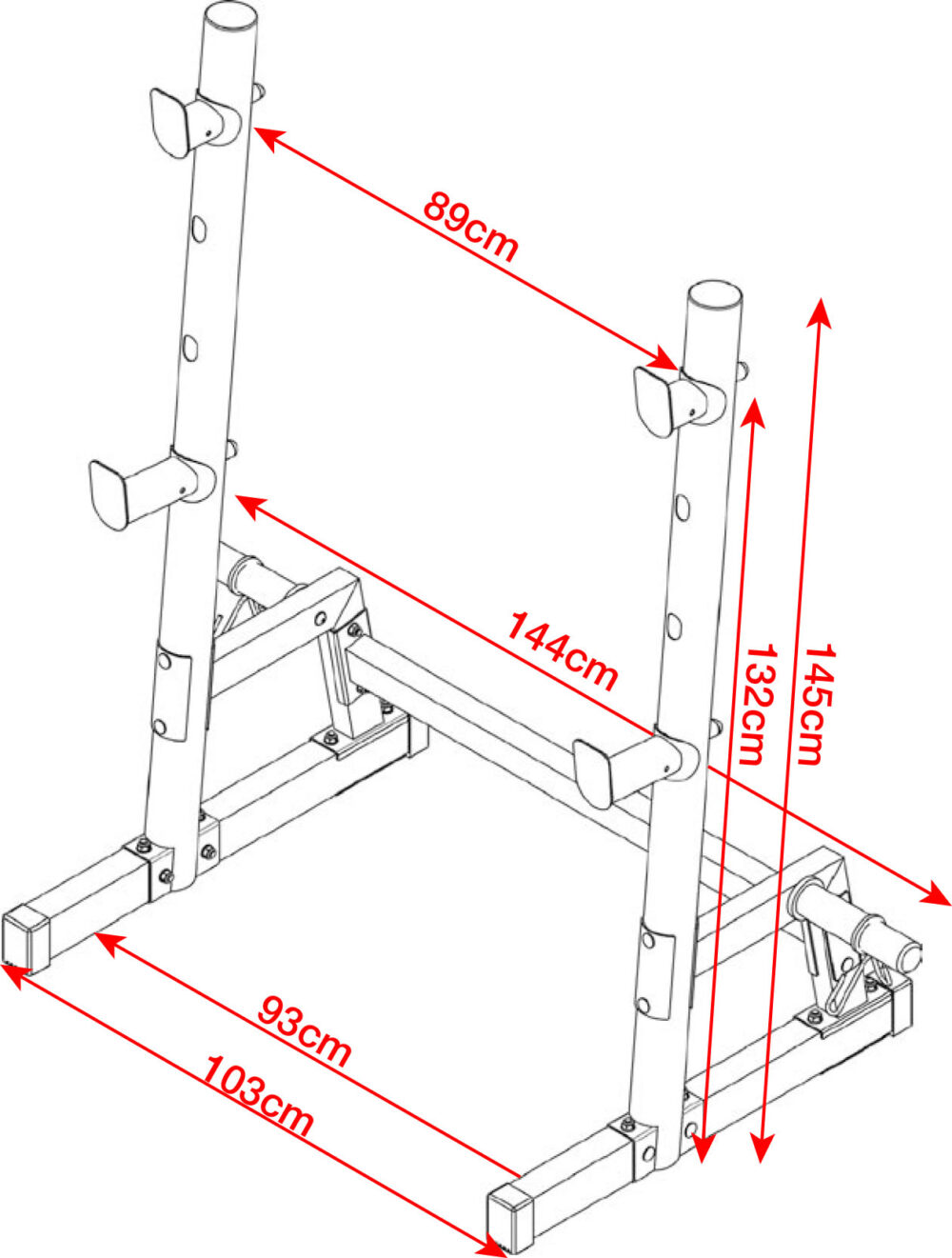 89cm
144cm
132cm
145cm
93cm
103cm