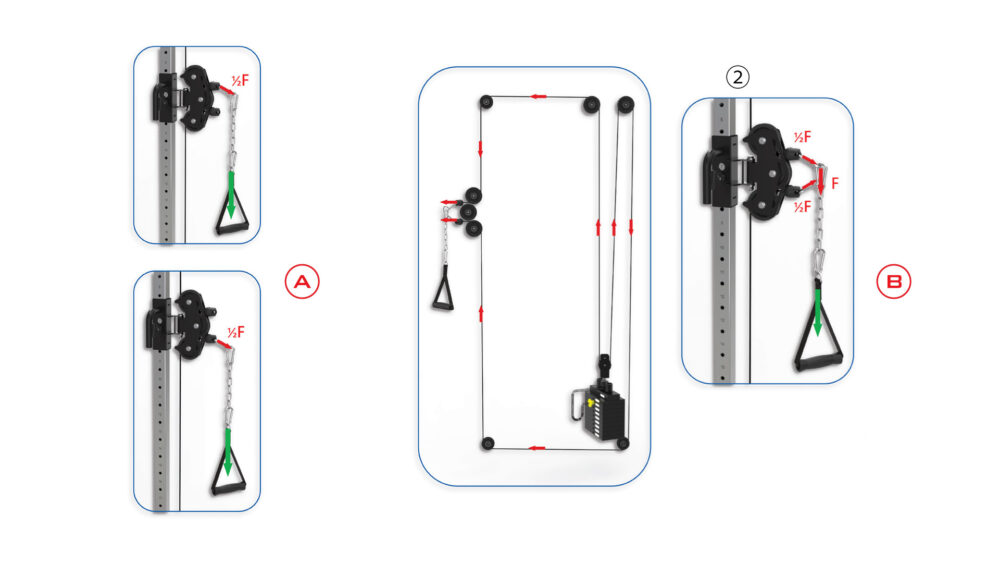 ½F

½F

A

②

½F

F

½F

B