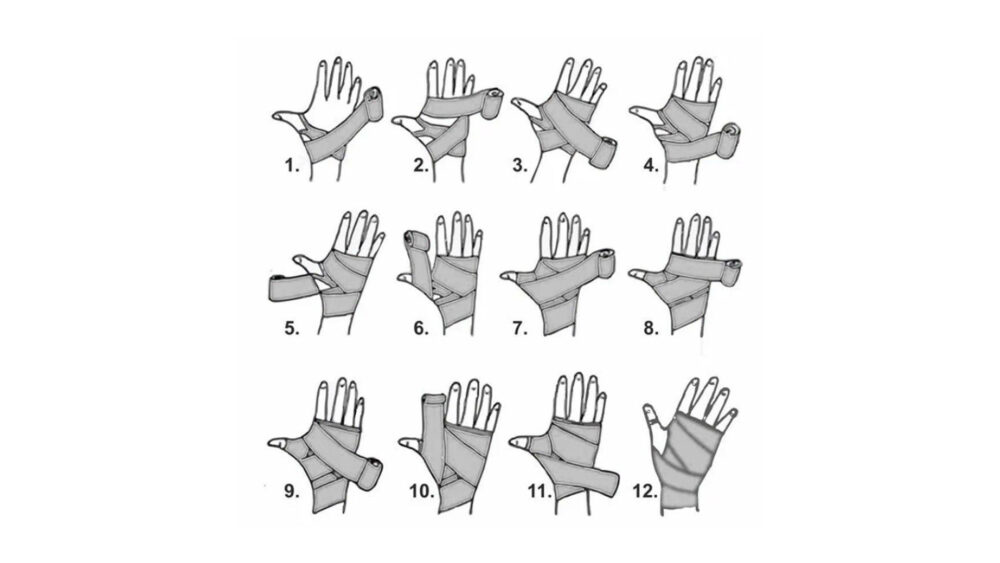 1.
2.
3.
4.
5.
6.
7.
8.
9.
10.
11.
12.